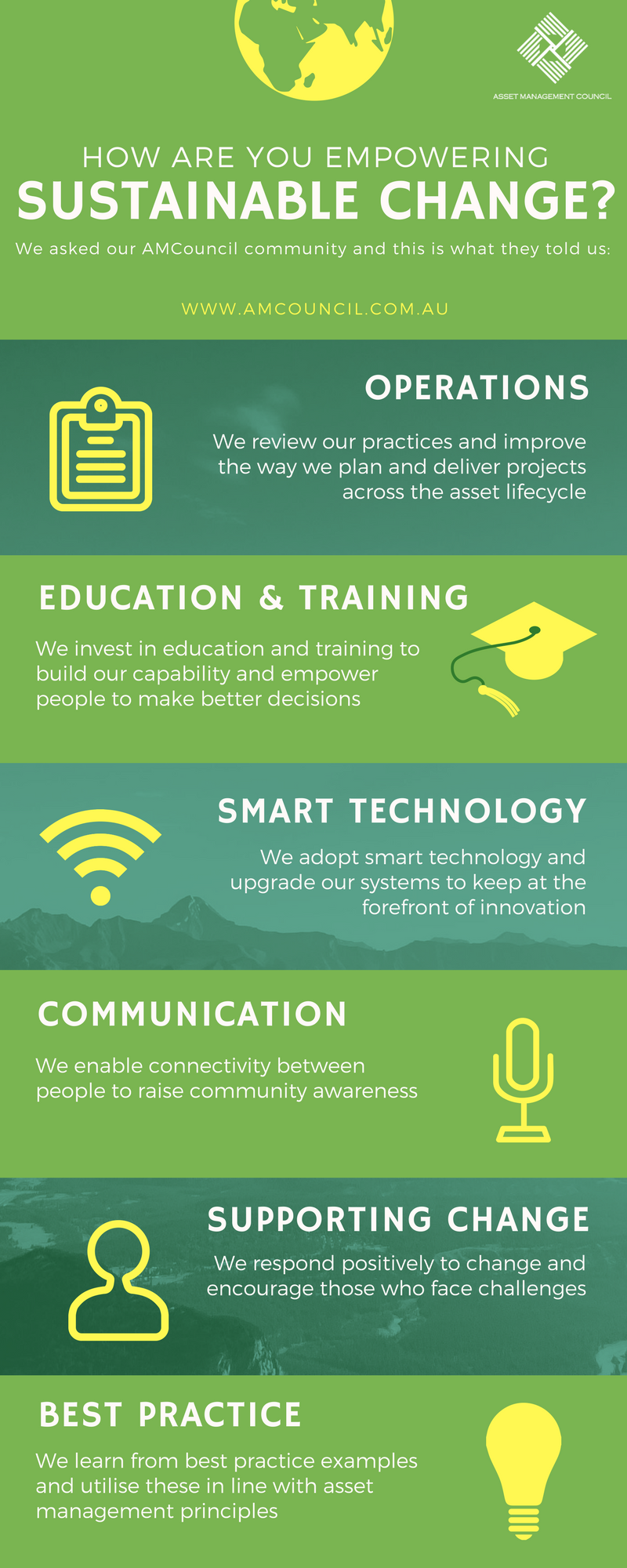 ASSET MANAGEMENT COUNCIL

HOW ARE YOU EMPOWERING
SUSTAINABLE CHANGE?

We asked our AMCouncil community and this is what they told us:

WWW.AMCOUNCIL.COM.AU

OPERATIONS

We review our practices and improve the way we plan and deliver projects across the asset lifecycle

EDUCATION & TRAINING

We invest in education and training to build our capability and empower people to make better decisions

SMART TECHNOLOGY

We adopt smart technology and upgrade our systems to keep at the forefront of innovation

COMMUNICATION

We enable connectivity between people to raise community awareness

SUPPORTING CHANGE

We respond positively to change and encourage those who face challenges

BEST PRACTICE

We learn from best practice examples and utilise these in line with asset management principles